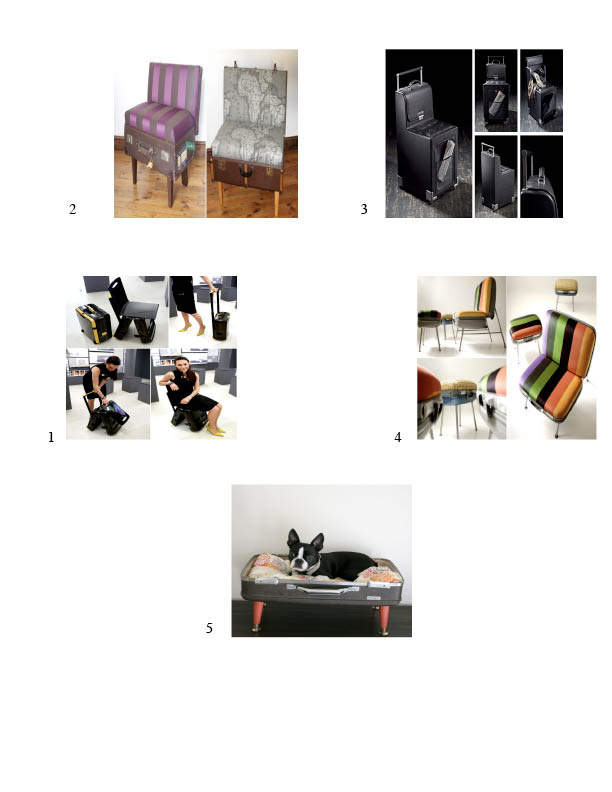 2

3

1

4

5